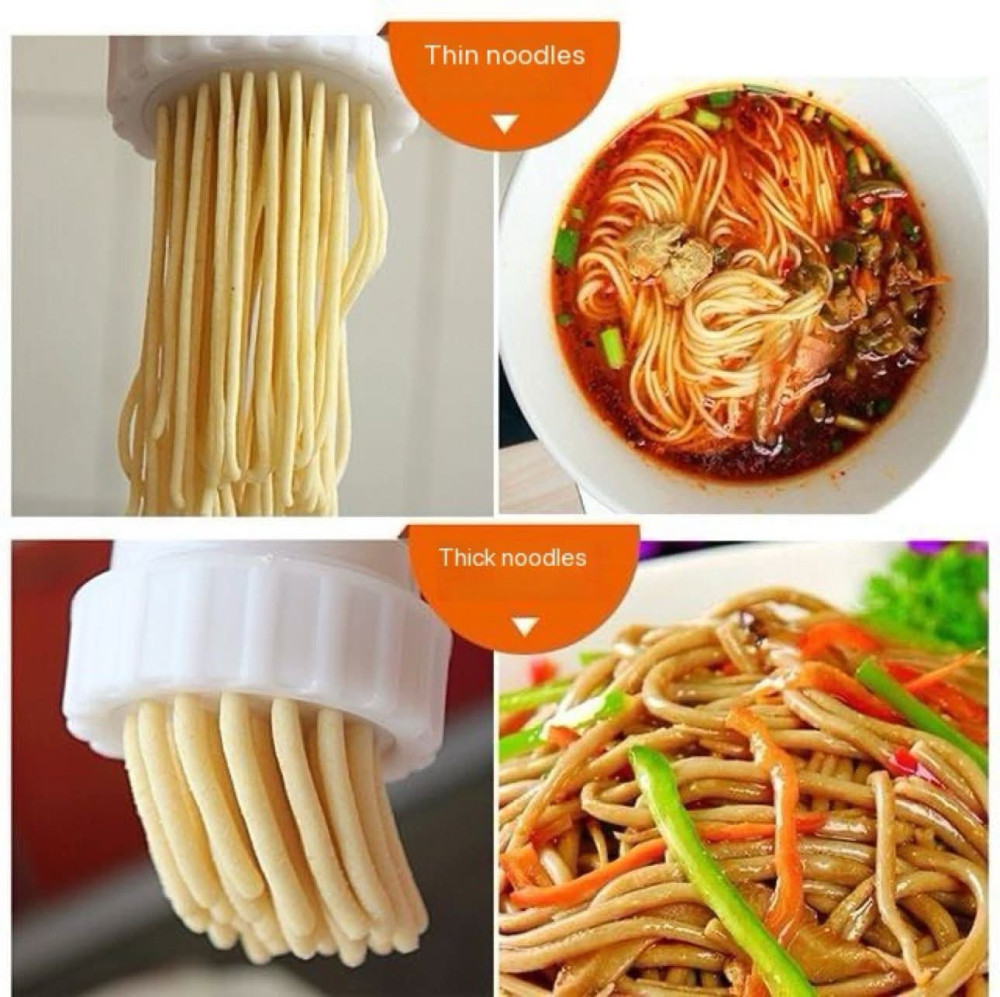 Thin noodles

Thick noodles