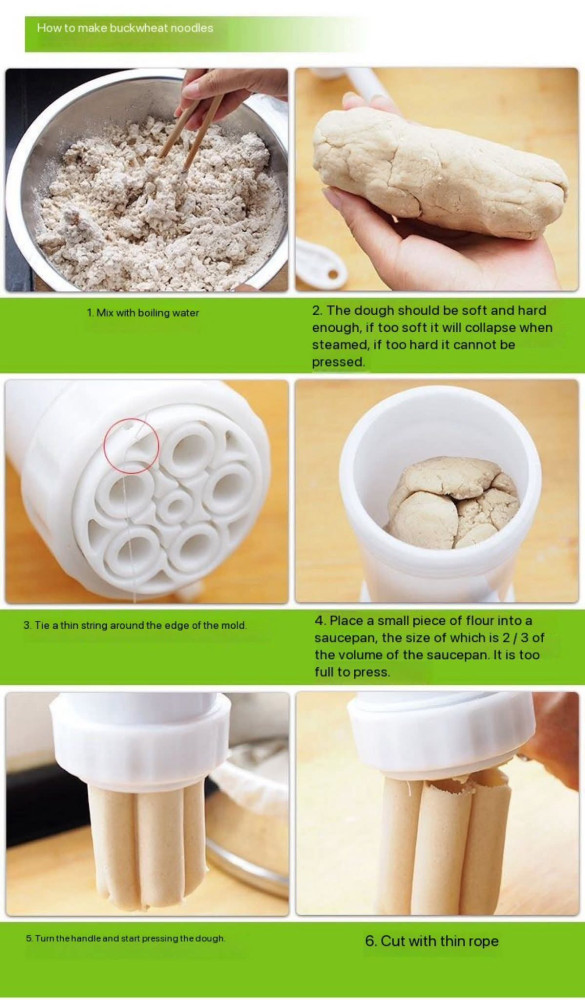 How to make buckwheat noodles

1. Mix with boiling water

2. The dough should be soft and hard enough, if too soft it will collapse when steamed, if too hard it cannot be pressed.

3. Tie a thin string around the edge of the mold.

4. Place a small piece of flour into a saucepan, the size of which is 2 / 3 of the volume of the saucepan. It is too full to press.

5. Turn the handle and start pressing the dough.

6. Cut with thin rope